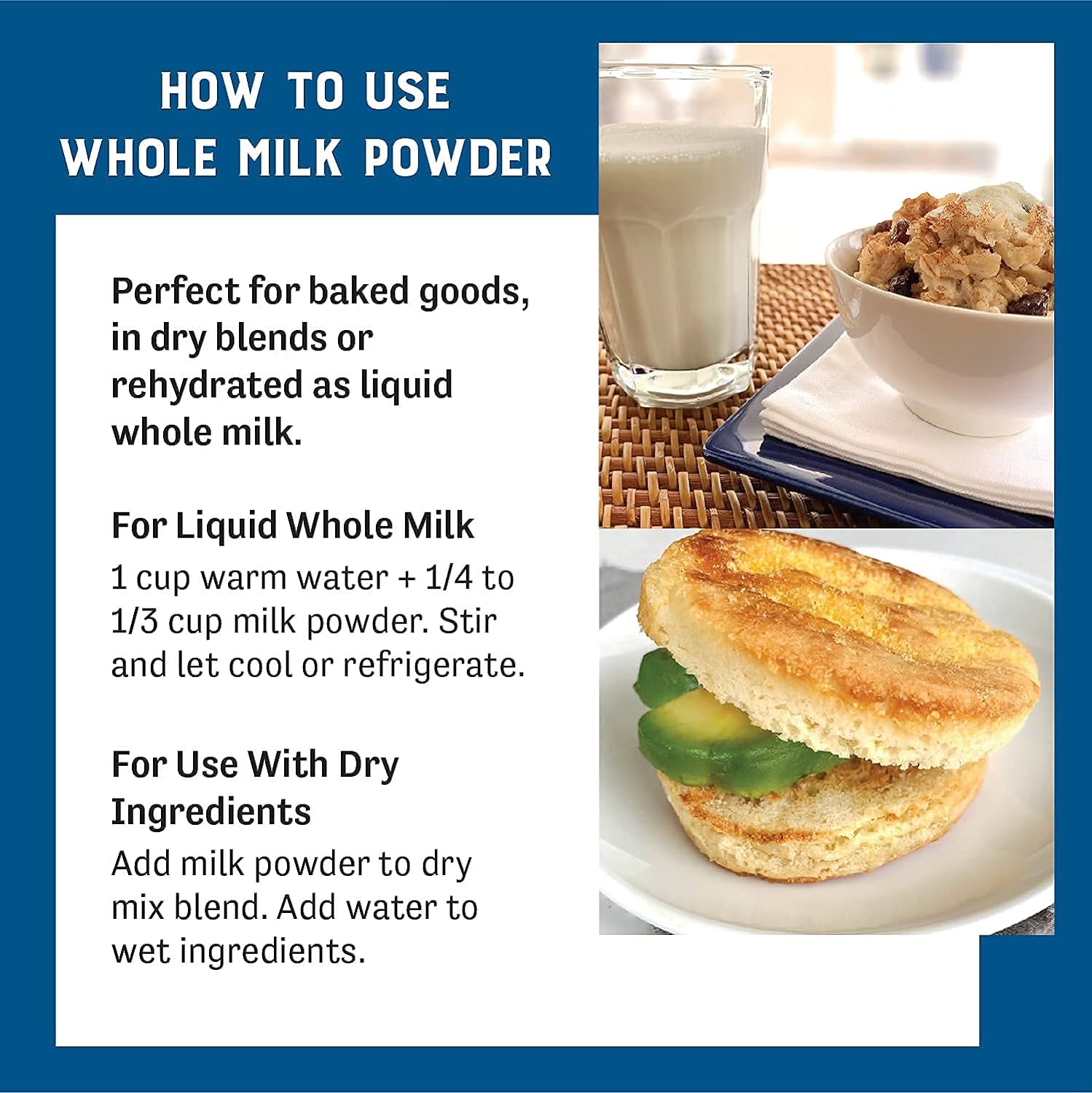 HOW TO USE
WHOLE MILK POWDER

Perfect for baked goods, in dry blends or rehydrated as liquid whole milk.

For Liquid Whole Milk
1 cup warm water + 1/4 to 1/3 cup milk powder. Stir and let cool or refrigerate.

For Use With Dry Ingredients
Add milk powder to dry mix blend. Add water to wet ingredients.