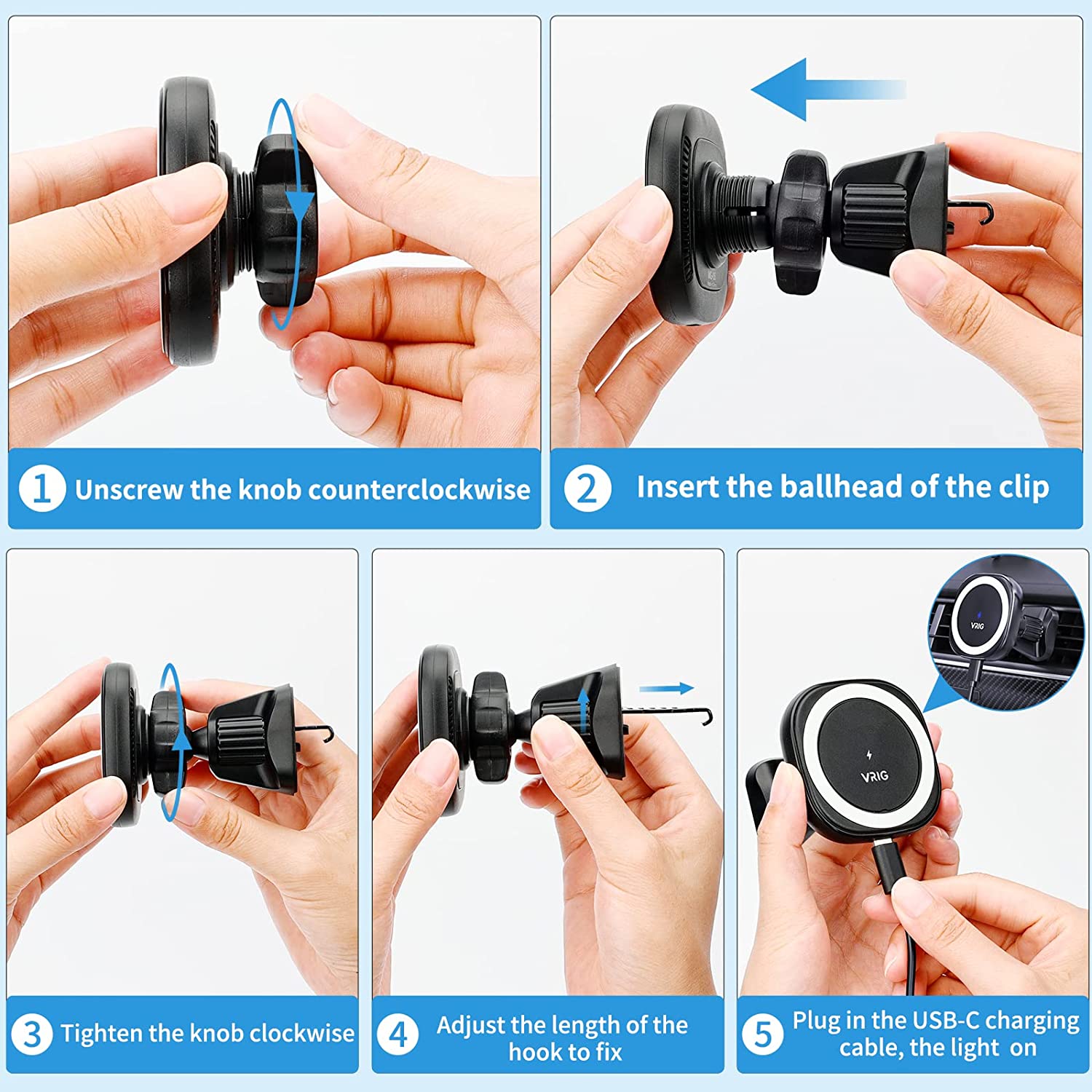 1 Unscrew the knob counterclockwise

2 Insert the ballhead of the clip

3 Tighten the knob clockwise

4 Adjust the length of the hook to fix

VRIG

VRIG

5 Plug in the USB-C charging cable, the light on