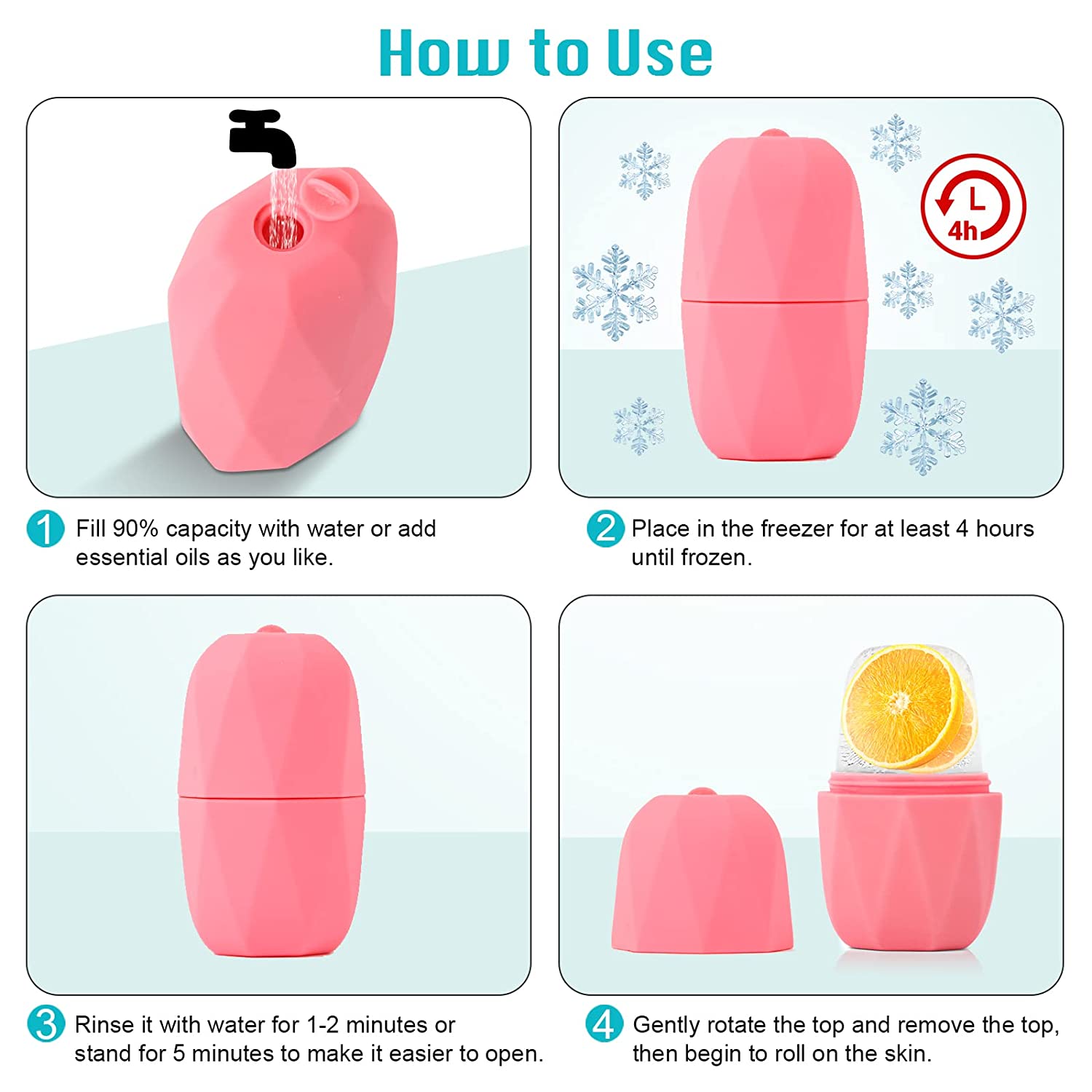 How to Use

4h

1 Fill 90% capacity with water or add essential oils as you like.

2 Place in the freezer for at least 4 hours until frozen.

3 Rinse it with water for 1-2 minutes or stand for 5 minutes to make it easier to open.

4 Gently rotate the top and remove the top, then begin to roll on the skin.