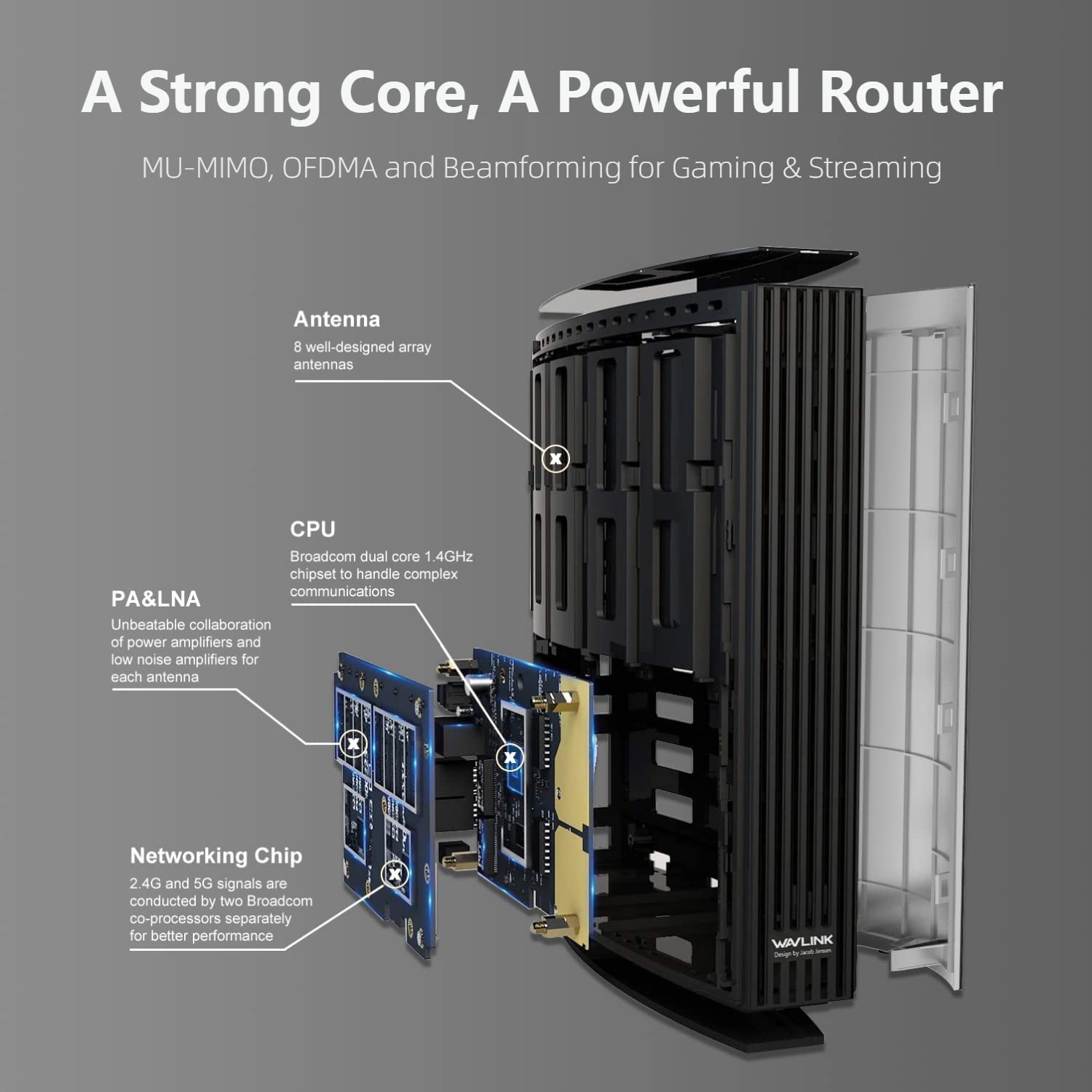 A Strong Core, A Powerful Router

MU-MIMO, OFDMA and Beamforming for Gaming & Streaming

Antenna
8 well-designed array antennas

CPU
Broadcom dual core 1.4GHz chipset to handle complex communications

PA&LNA
Unbeatable collaboration of power amplifiers and low noise amplifiers for each antenna

Networking Chip
2.4G and 5G signals are conducted by two Broadcom co-processors separately for better performance

WAVLINK
Design by Jacob Jensen