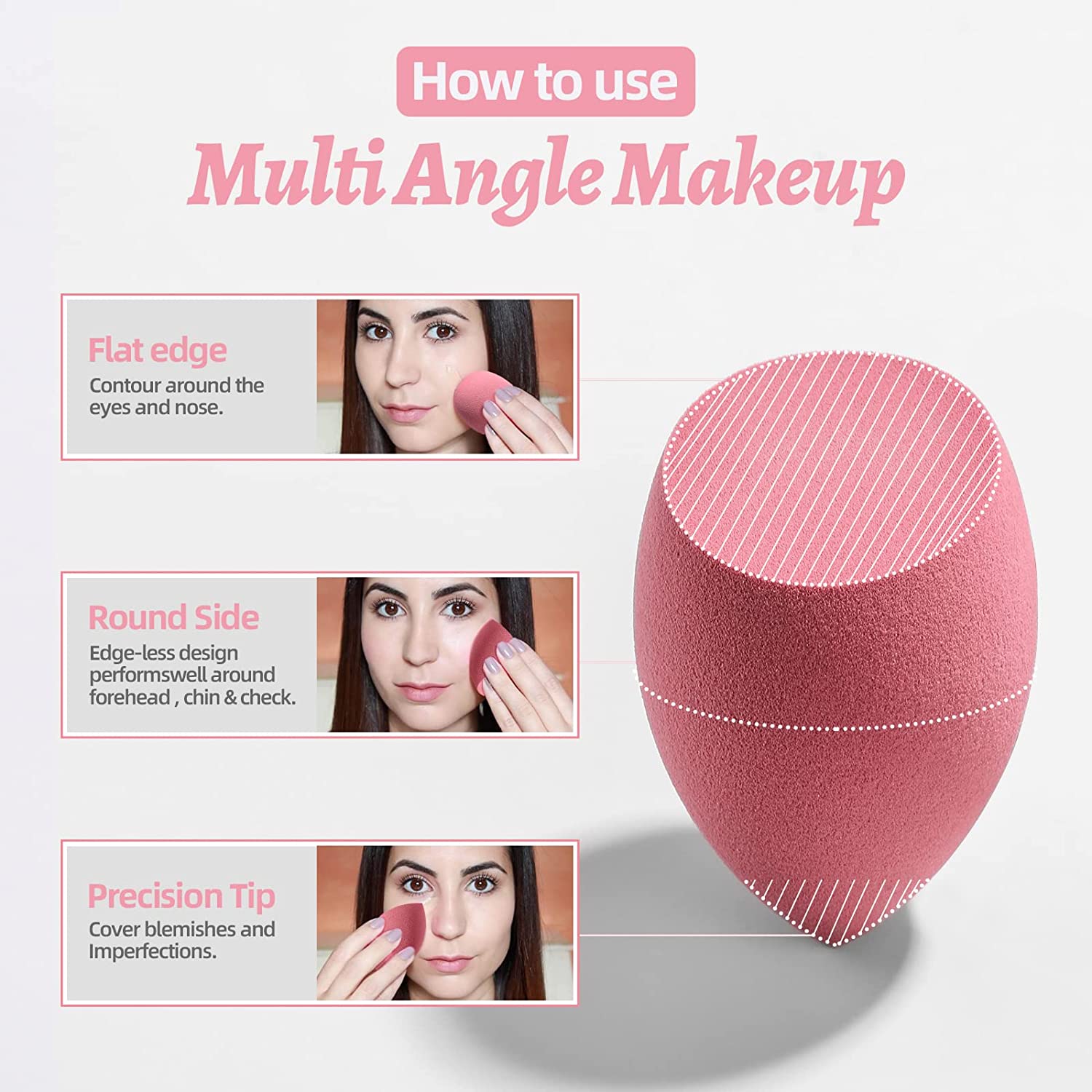 How to use

Multi Angle Makeup

Flat edge
Contour around the eyes and nose.

Round Side
Edge-less design performswell around forehead , chin & check.

Precision Tip
Cover blemishes and Imperfections.