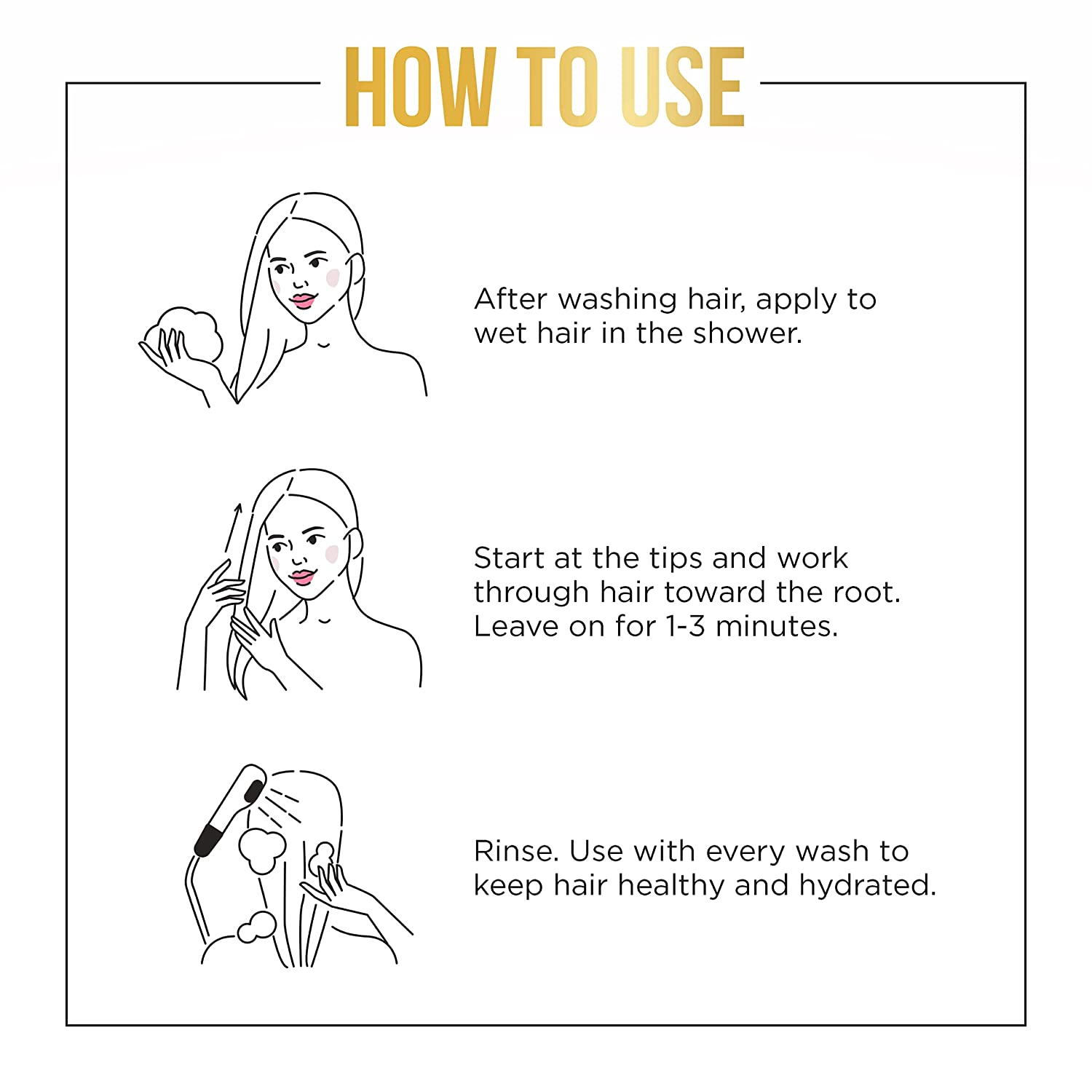 HOW TO USE

After washing hair, apply to wet hair in the shower.

Start at the tips and work through hair toward the root. Leave on for 1-3 minutes.

Rinse. Use with every wash to keep hair healthy and hydrated.