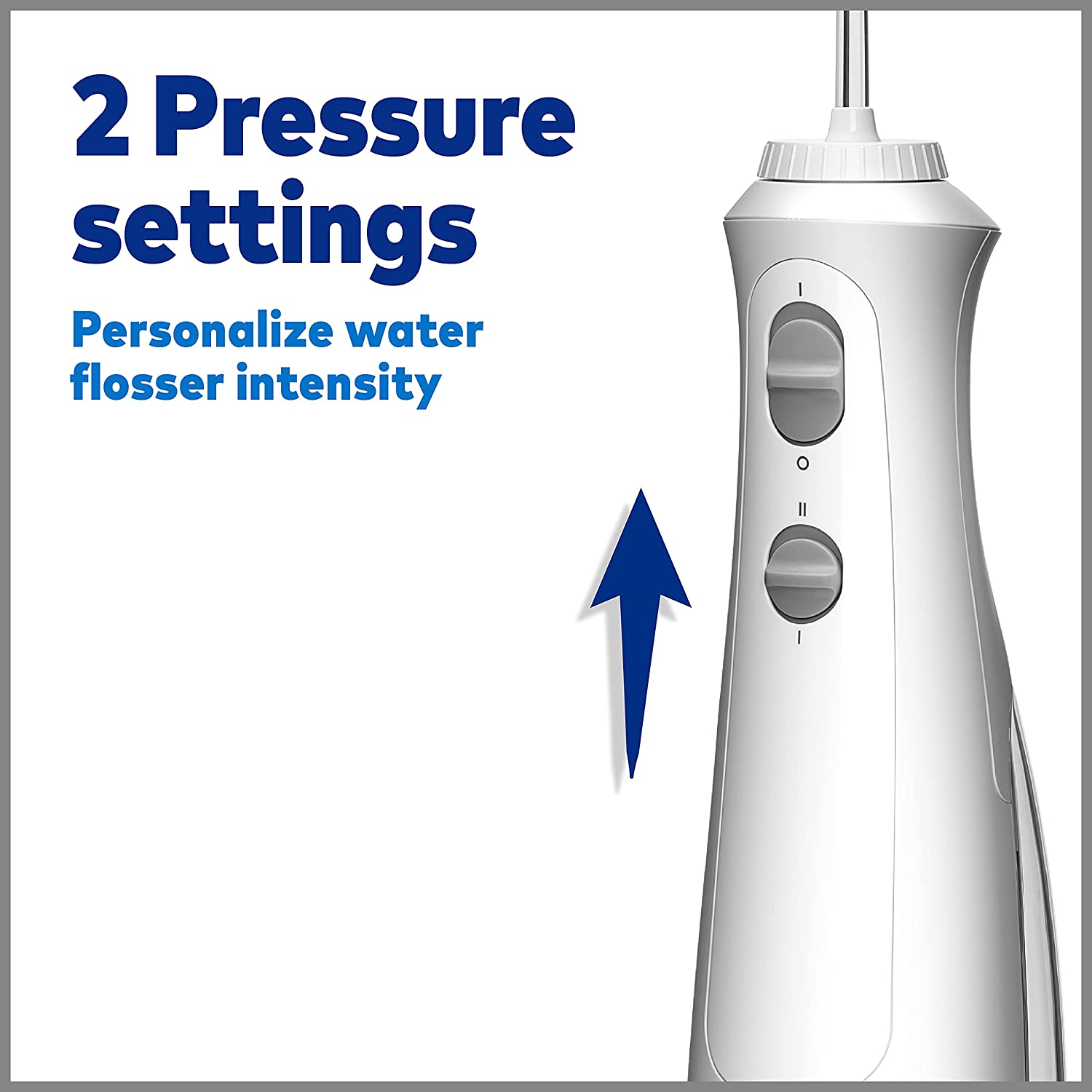 2 Pressure settings

Personalize water flosser intensity

I

O

II

I