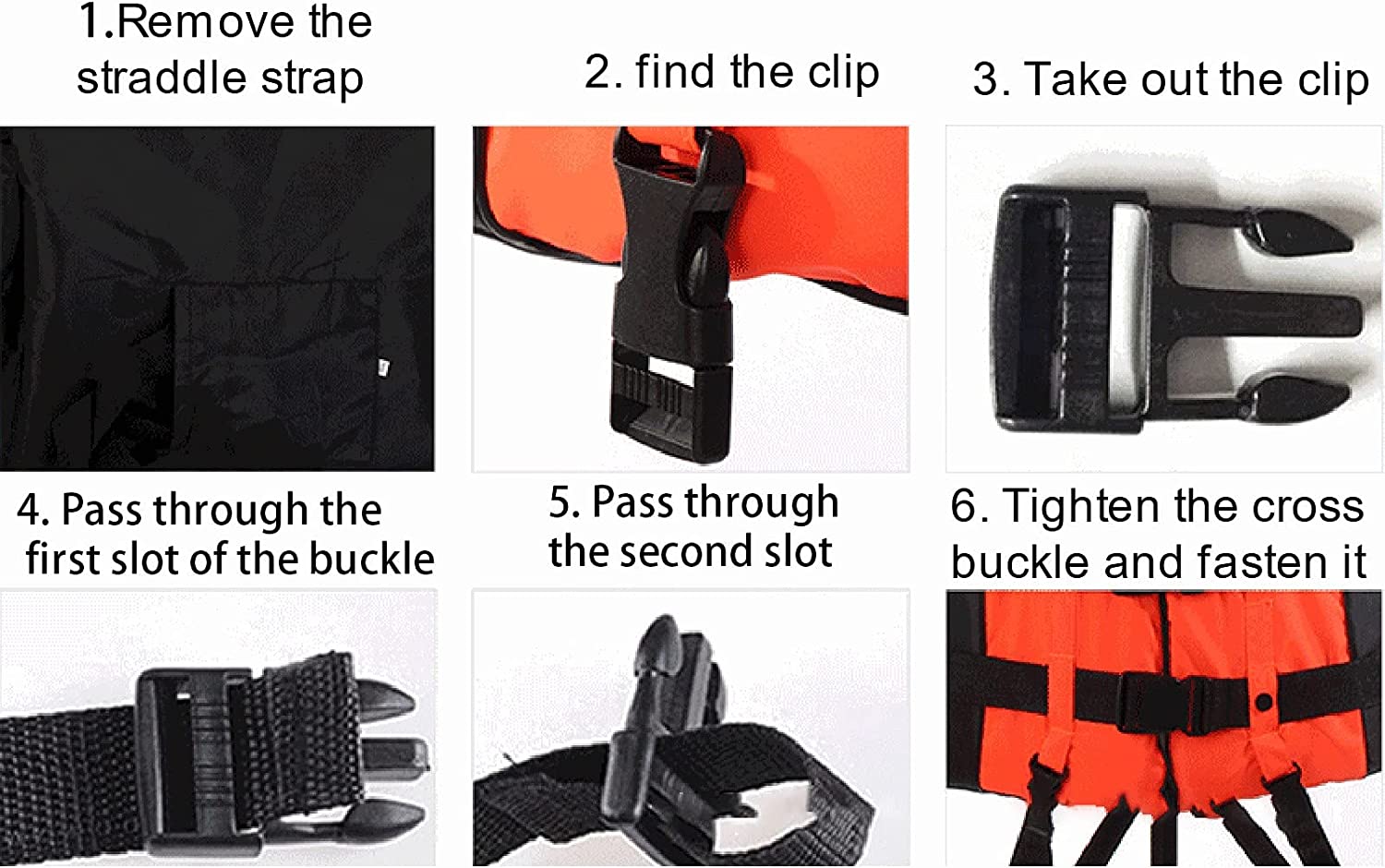 1.Remove the straddle strap

2. find the clip

3. Take out the clip

4. Pass through the first slot of the buckle

5. Pass through the second slot

6. Tighten the cross buckle and fasten it