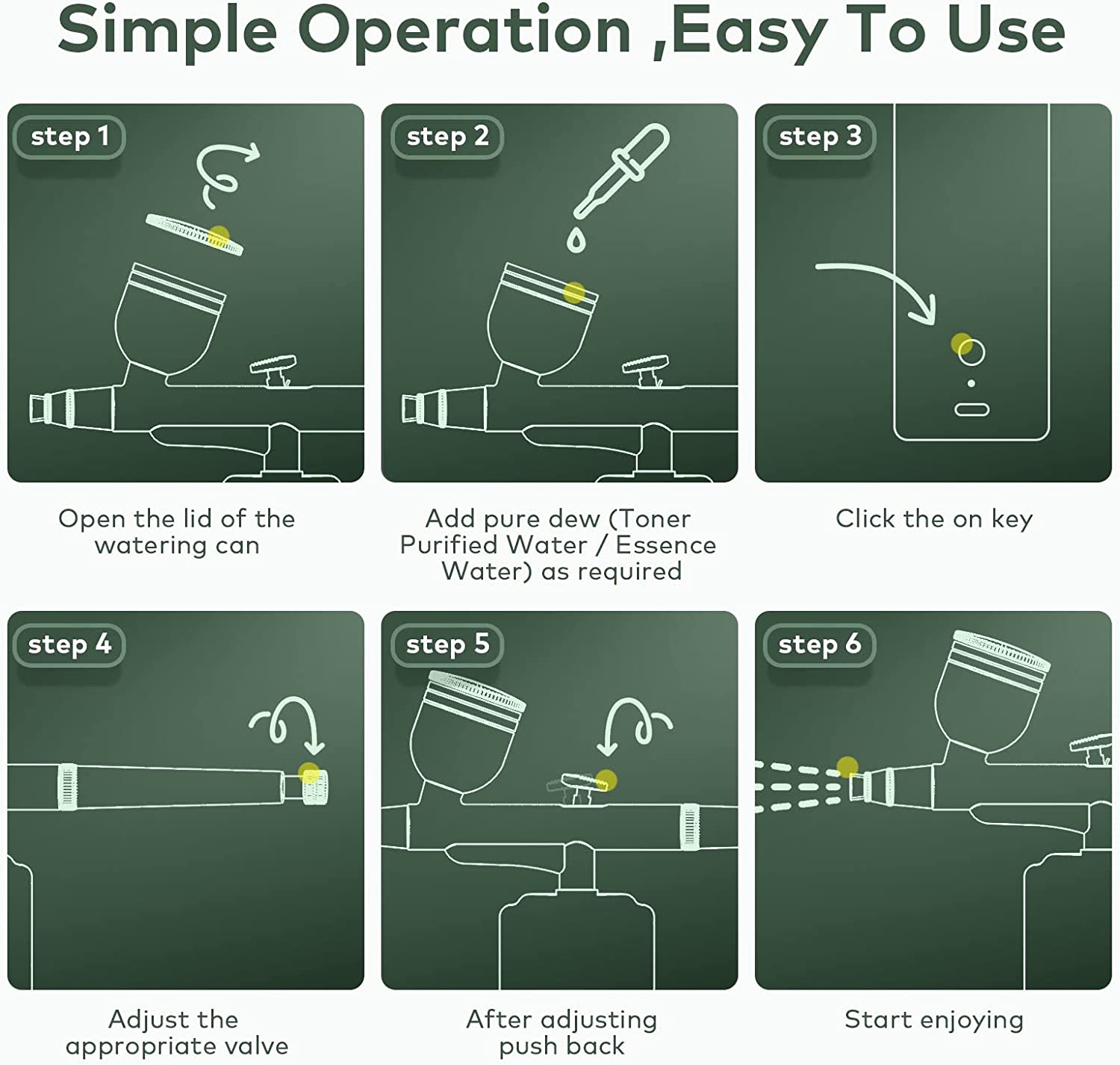 Simple Operation ,Easy To Use

step 1

Open the lid of the watering can

step 2

Add pure dew (Toner Purified Water / Essence Water) as required

step 3

Click the on key

step 4

Adjust the appropriate valve

step 5

After adjusting push back

step 6

Start enjoying