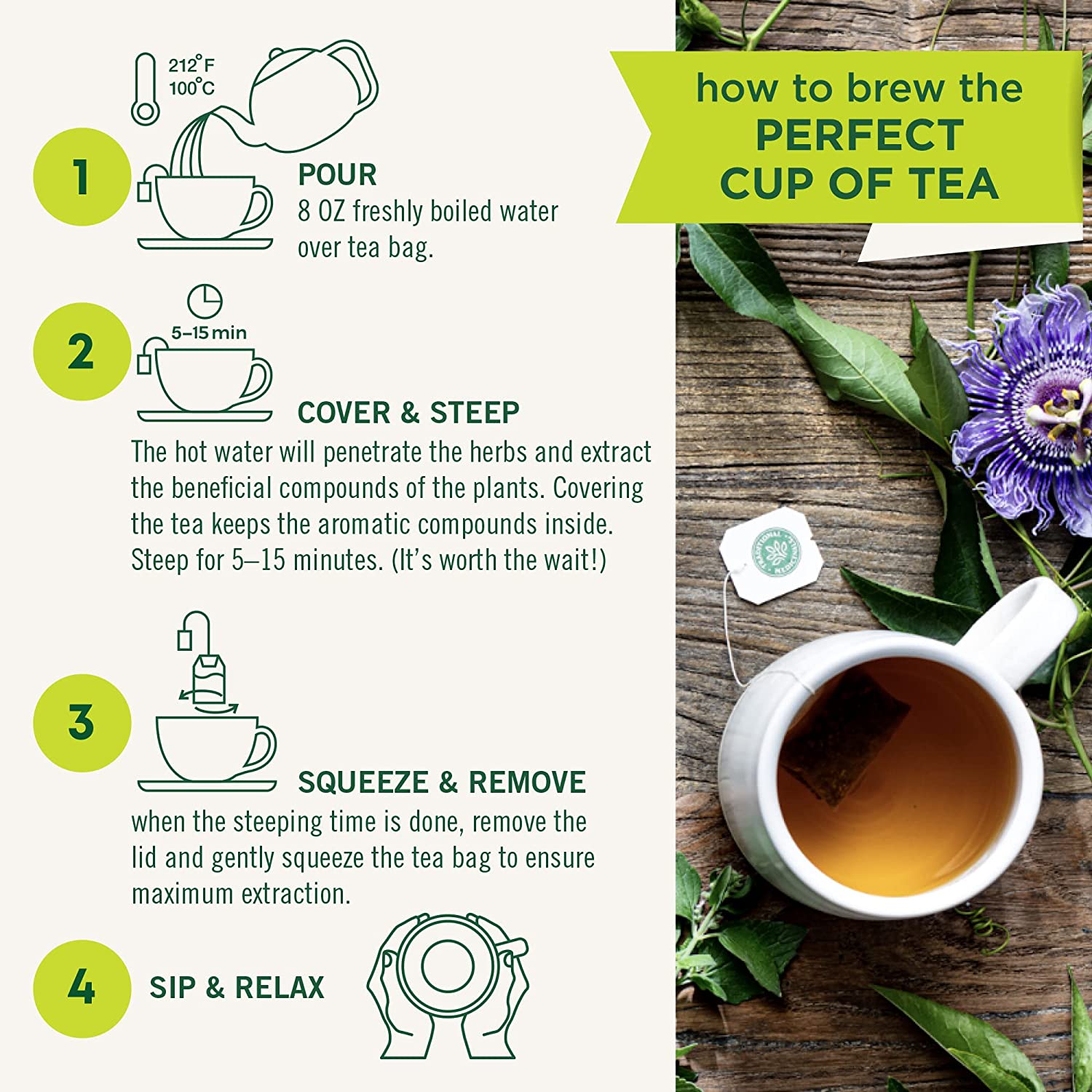 212°F
100°C

1

POUR
8 OZ freshly boiled water over tea bag.

5–15 min

2

COVER & STEEP
The hot water will penetrate the herbs and extract the beneficial compounds of the plants. Covering the tea keeps the aromatic compounds inside. Steep for 5–15 minutes. (It's worth the wait!)

3

SQUEEZE & REMOVE
when the steeping time is done, remove the lid and gently squeeze the tea bag to ensure maximum extraction.

4

SIP & RELAX

how to brew the PERFECT CUP OF TEA

TRADITIONAL MEDICINALS