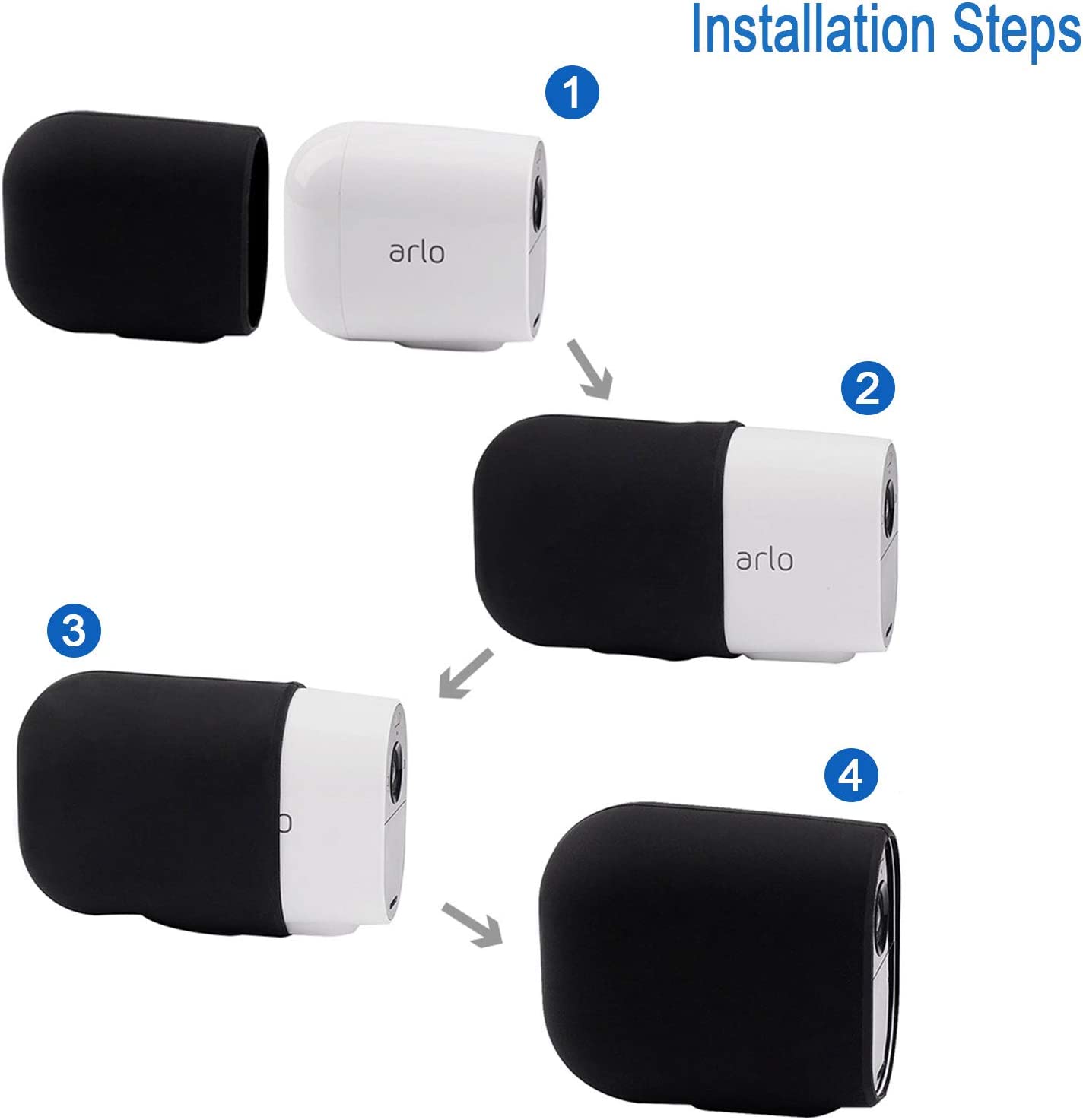 Installation Steps

1

arlo

2

arlo

3

4