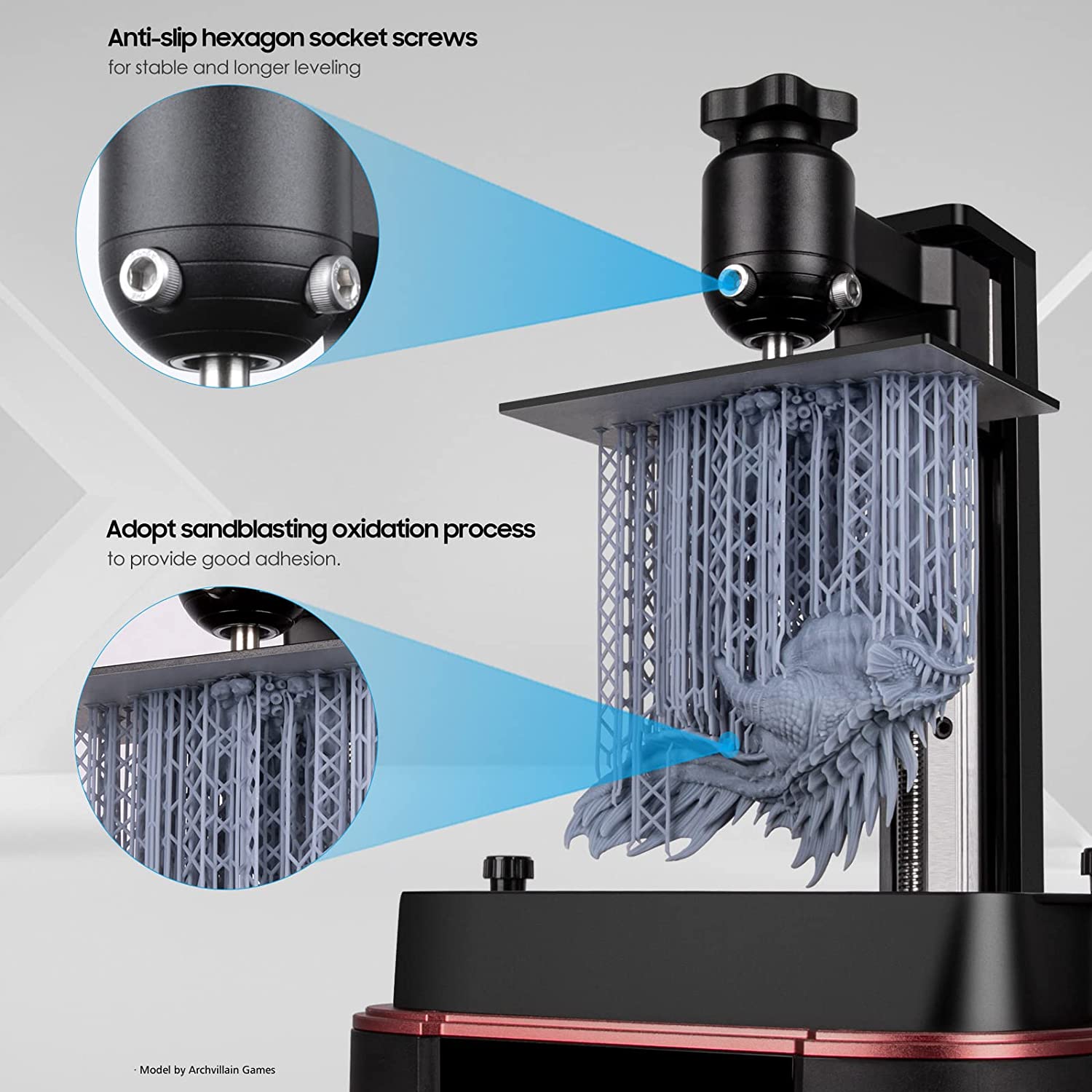 Anti-slip hexagon socket screws
for stable and longer leveling

Adopt sandblasting oxidation process
to provide good adhesion.

· Model by Archvillain Games