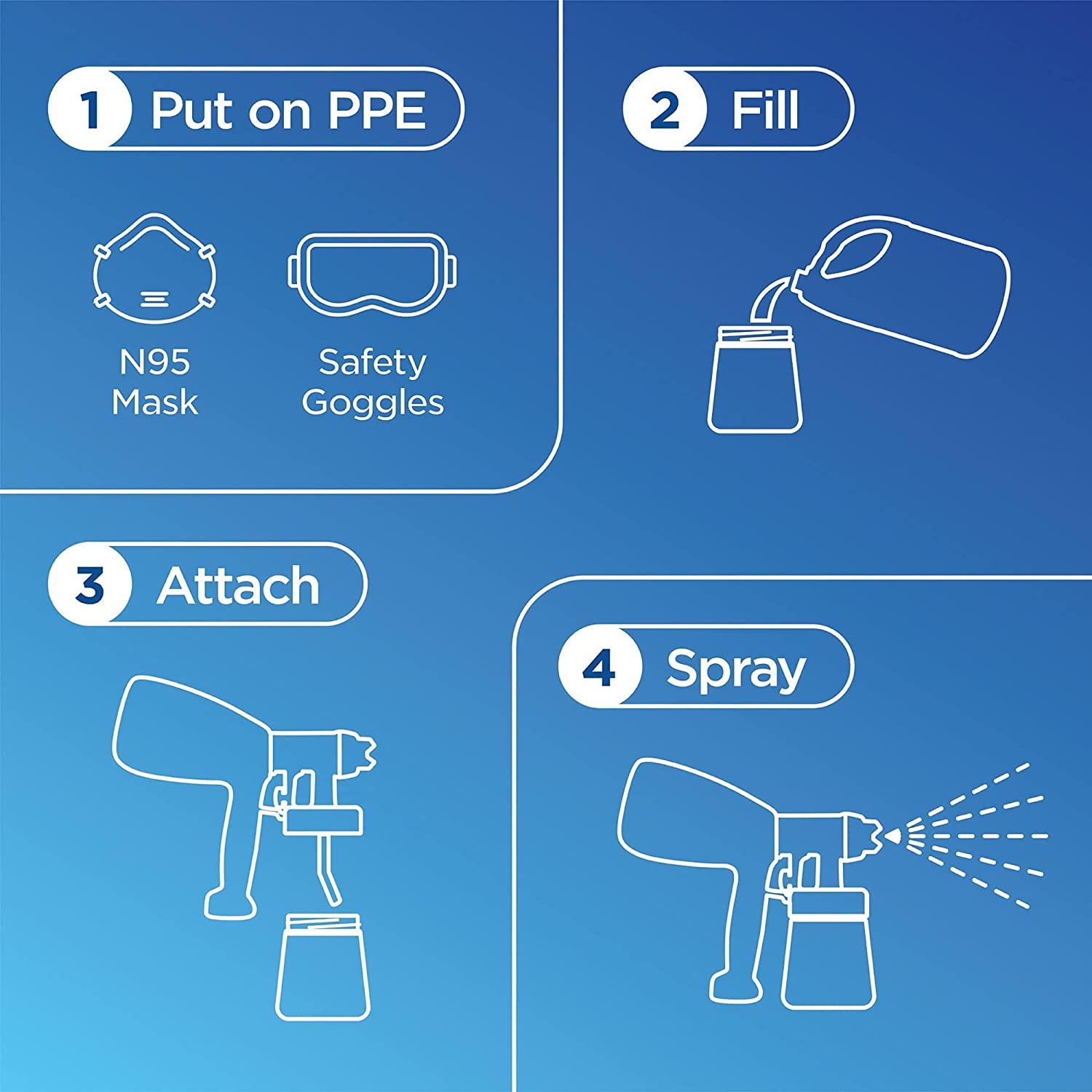 1 Put on PPE

N95 Mask

Safety Goggles

2 Fill

3 Attach

4 Spray