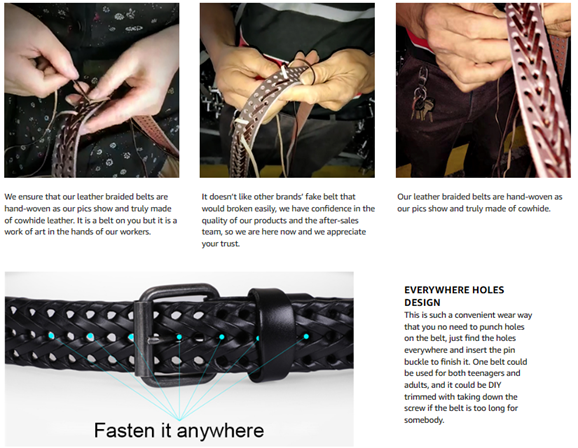 We ensure that our leather braided belts are hand-woven as our pics show and truly made of cowhide leather. It is a belt on you but it is a work of art in the hands of our workers.

It doesn't like other brands' fake belt that would broken easily, we have confidence in the quality of our products and the after-sales team, so we are here now and we appreciate your trust.

Our leather braided belts are hand-woven as our pics show and truly made of cowhide.

Fasten it anywhere

EVERYWHERE HOLES DESIGN
This is such a convenient wear way that you no need to punch holes on the belt, just find the holes everywhere and insert the pin buckle to finish it. One belt could be used for both teenagers and adults, and it could be DIY trimmed with taking down the screw if the belt is too long for somebody.