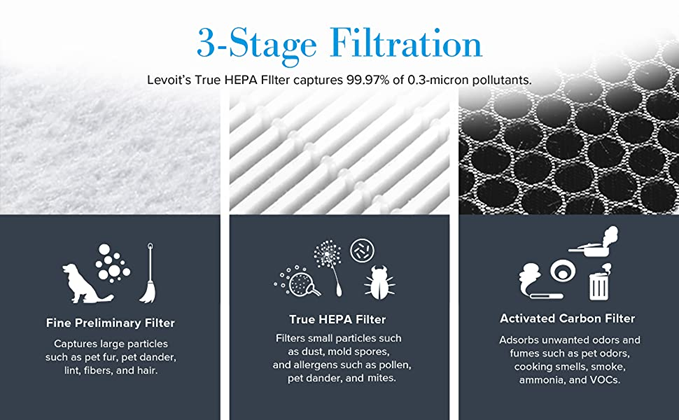 3-Stage Filtration

Levoit's True HEPA FIlter captures 99.97% of 0.3-micron pollutants.

Fine Preliminary Filter

Captures large particles such as pet fur, pet dander, lint, fibers, and hair.

True HEPA Filter

Filters small particles such as dust, mold spores, and allergens such as pollen, pet dander, and mites.

Activated Carbon Filter

Adsorbs unwanted odors and fumes such as pet odors, cooking smells, smoke, ammonia, and VOCs.