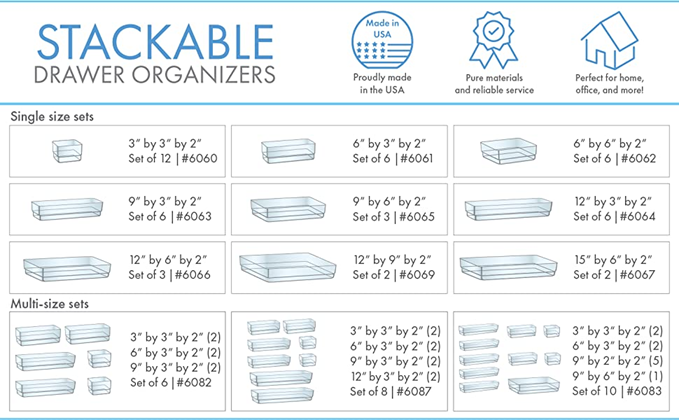 STACKABLE
DRAWER ORGANIZERS

Made in USA

Proudly made in the USA

Pure materials and reliable service

Perfect for home, office, and more!

Single size sets

3″ by 3″ by 2″
Set of 12 | #6060

6″ by 3″ by 2″
Set of 6 | #6061

6″ by 6″ by 2″
Set of 6 | #6062

9″ by 3″ by 2″
Set of 6 | #6063

9″ by 6″ by 2″
Set of 3 | #6065

12″ by 3″ by 2″
Set of 6 | #6064

12″ by 6″ by 2″
Set of 3 | #6066

12″ by 9″ by 2″
Set of 2 | #6069

15″ by 6″ by 2″
Set of 2 | #6067

Multi-size sets

3″ by 3″ by 2″ (2)
6″ by 3″ by 2″ (2)
9″ by 3″ by 2″ (2)
Set of 6 | #6082

3″ by 3″ by 2″ (2)
6″ by 3″ by 2″ (2)
9″ by 3″ by 2″ (2)
12″ by 3″ by 2″ (2)
Set of 8 | #6087

3″ by 3″ by 2″ (2)
6″ by 3″ by 2″ (2)
9″ by 2″ by 2″ (5)
9″ by 6″ by 2″ (1)
Set of 10 | #6083