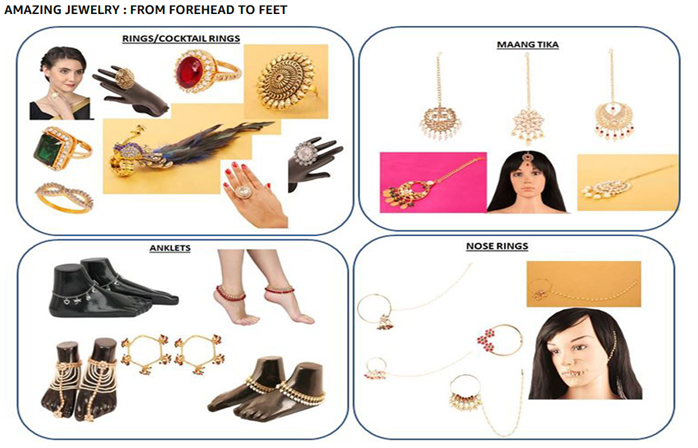 AMAZING JEWELRY : FROM FOREHEAD TO FEET

RINGS/COCKTAIL RINGS

MAANG TIKA

ANKLETS

NOSE RINGS