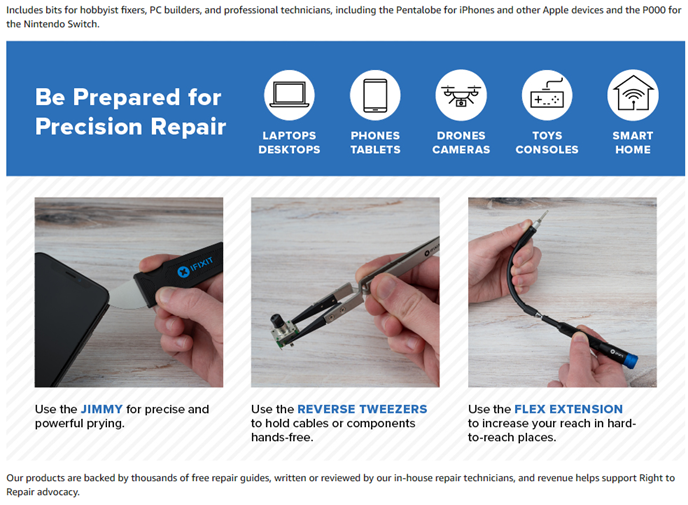 Includes bits for hobbyist fixers, PC builders, and professional technicians, including the Pentalobe for iPhones and other Apple devices and the P000 for the Nintendo Switch.

Be Prepared for Precision Repair

LAPTOPS DESKTOPS

PHONES TABLETS

DRONES CAMERAS

TOYS CONSOLES

SMART HOME

IFIXIT

Use the JIMMY for precise and powerful prying.

Use the REVERSE TWEEZERS to hold cables or components hands-free.

Use the FLEX EXTENSION to increase your reach in hard-to-reach places.

Our products are backed by thousands of free repair guides, written or reviewed by our in-house repair technicians, and revenue helps support Right to Repair advocacy.