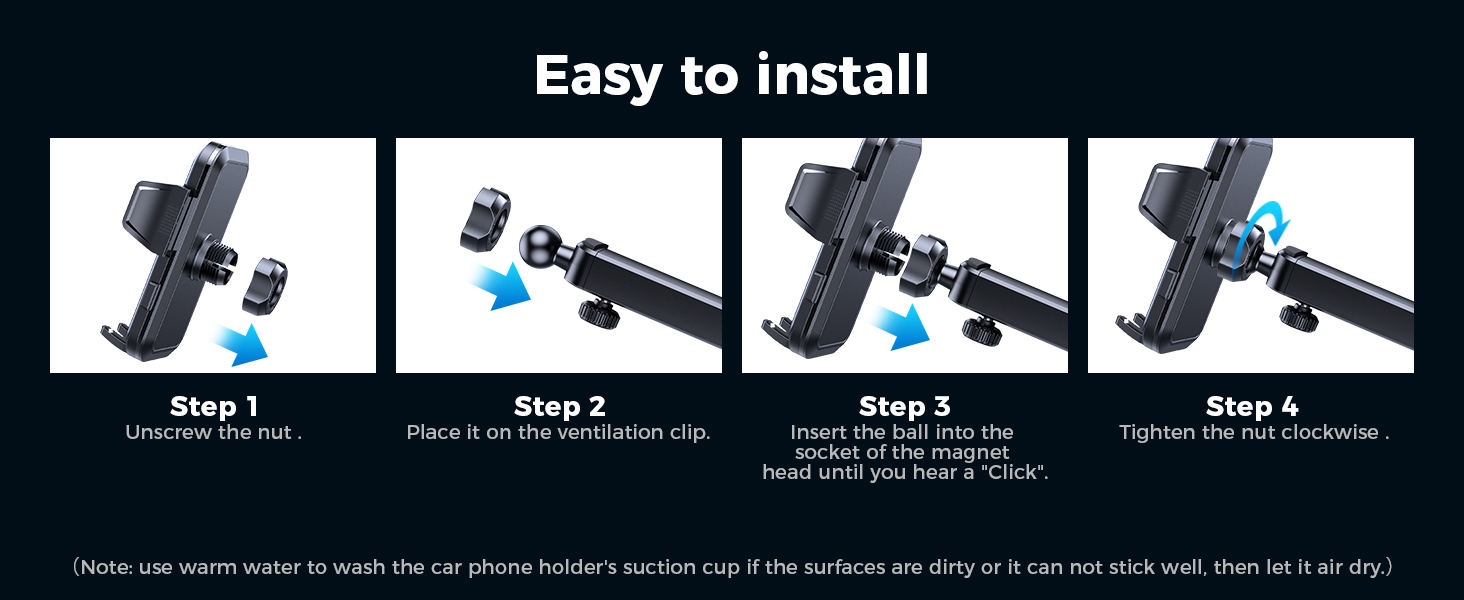 Easy to install

Step 1
Unscrew the nut .

Step 2
Place it on the ventilation clip.

Step 3
Insert the ball into the socket of the magnet head until you hear a "Click".

Step 4
Tighten the nut clockwise .

（Note: use warm water to wash the car phone holder's suction cup if the surfaces are dirty or it can not stick well, then let it air dry.）