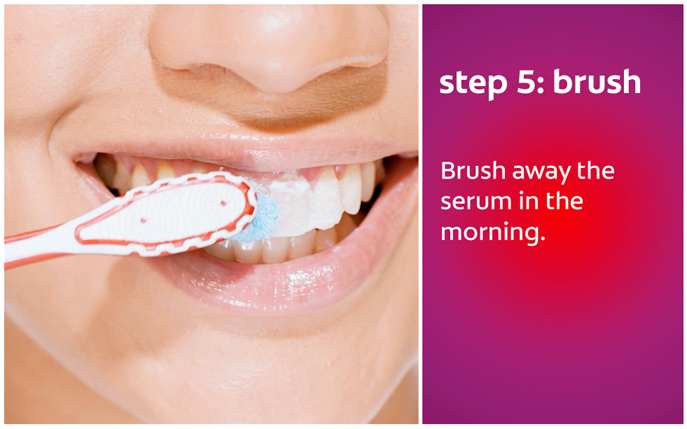 step 5: brush

Brush away the serum in the morning.