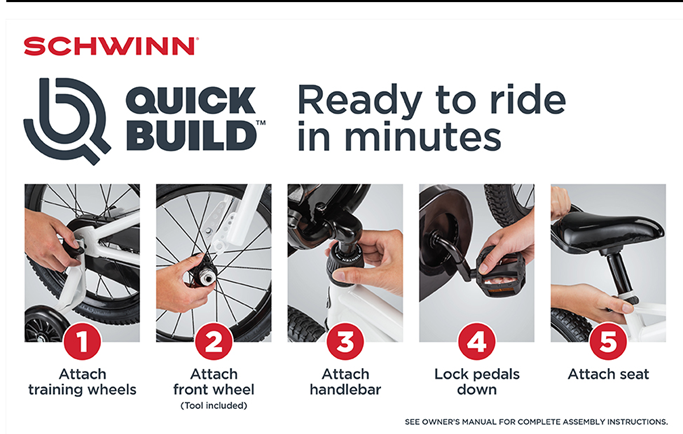 SCHWINN

QUICK BUILD™

Ready to ride in minutes

1
Attach training wheels

2
Attach front wheel
(Tool included)

3
Attach handlebar

4
Lock pedals down

5
Attach seat

SEE OWNER'S MANUAL FOR COMPLETE ASSEMBLY INSTRUCTIONS.